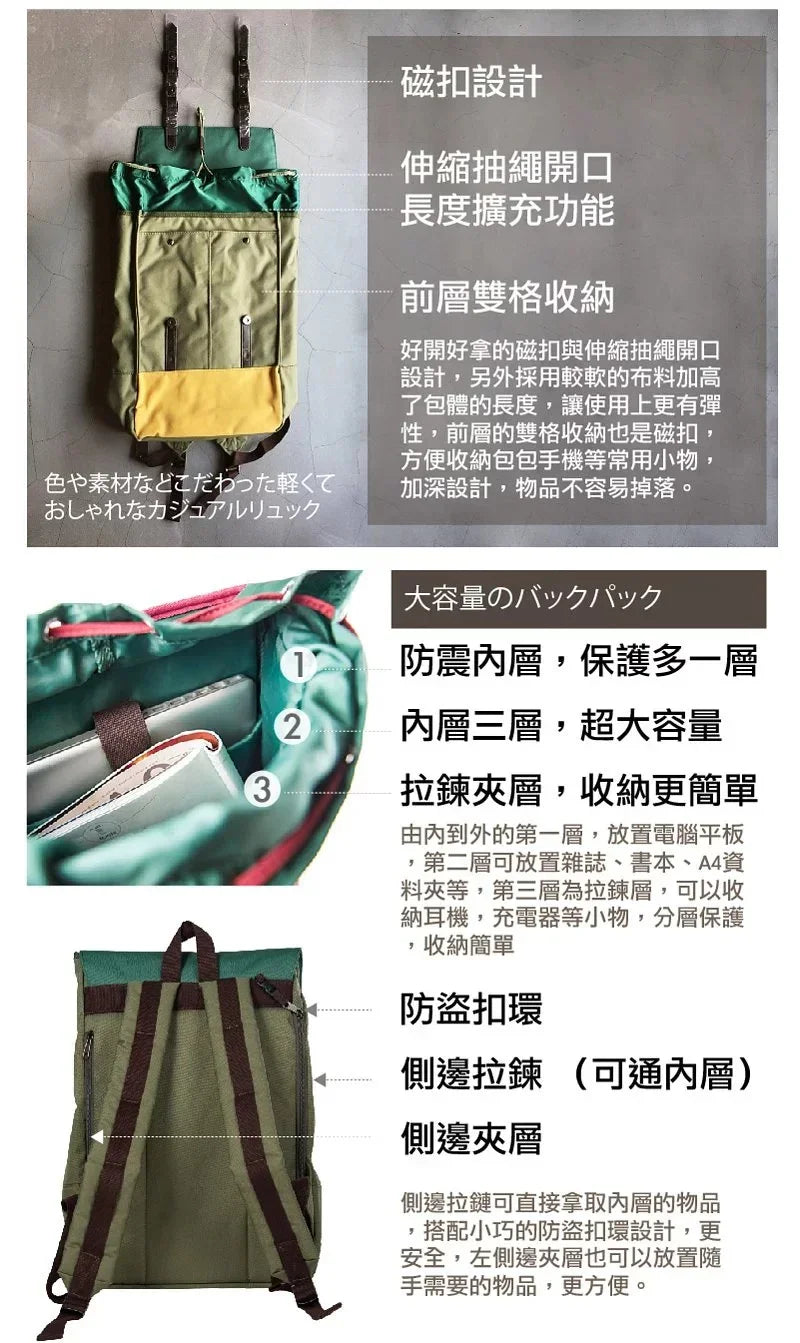 磁扣設計

伸縮抽繩開口
長度擴充功能

前層雙格收納

好開好拿的磁扣與伸縮抽繩開口設計，另外採用較軟的布料加高了包體的長度，讓使用上更有彈性，前層的雙格收納也是磁扣，方便收納包包手機等常用小物，加深設計，物品不容易掉落。

色や素材などこだわった軽くておしゃれなカジュアルリュック

大容量のバックパック

1 防震內層，保護多一層

2 內層三層，超大容量

3 拉鍊夾層，收納更簡單

由內到外的第一層，放置電腦平板，第二層可放置雜誌、書本、A4資料夾等，第三層為拉鍊層，可以收納耳機，充電器等小物，分層保護，收納簡單

防盜扣環

側邊拉鍊 （可通內層）

側邊夾層

側邊拉鏈可直接拿取內層的物品，搭配小巧的防盜扣環設計，更安全，左側邊夾層也可以放置隨手需要的物品，更方便。