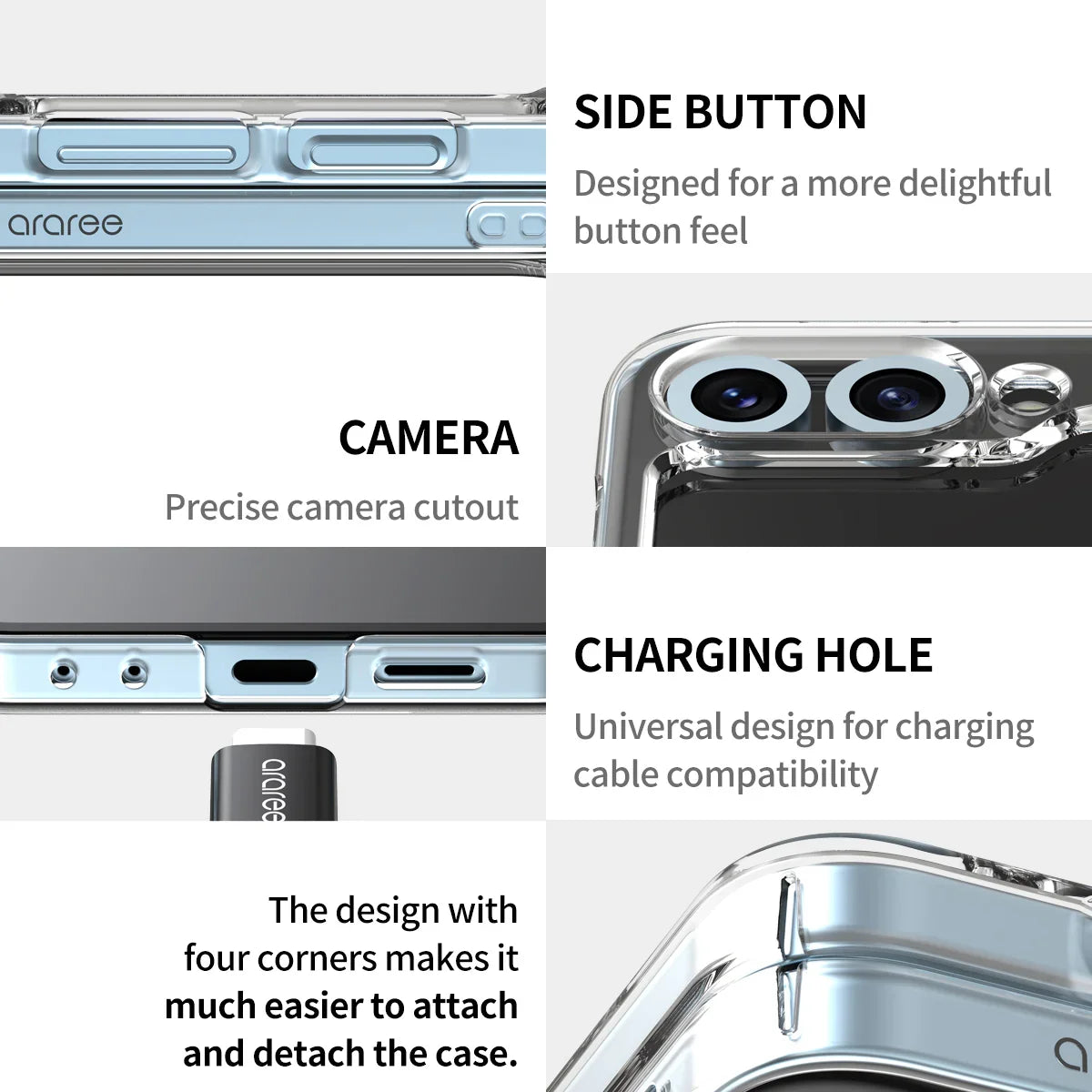 araree

SIDE BUTTON

Designed for a more delightful button feel

CAMERA

Precise camera cutout

CHARGING HOLE

Universal design for charging cable compatibility

araree

The design with four corners makes it much easier to attach and detach the case.