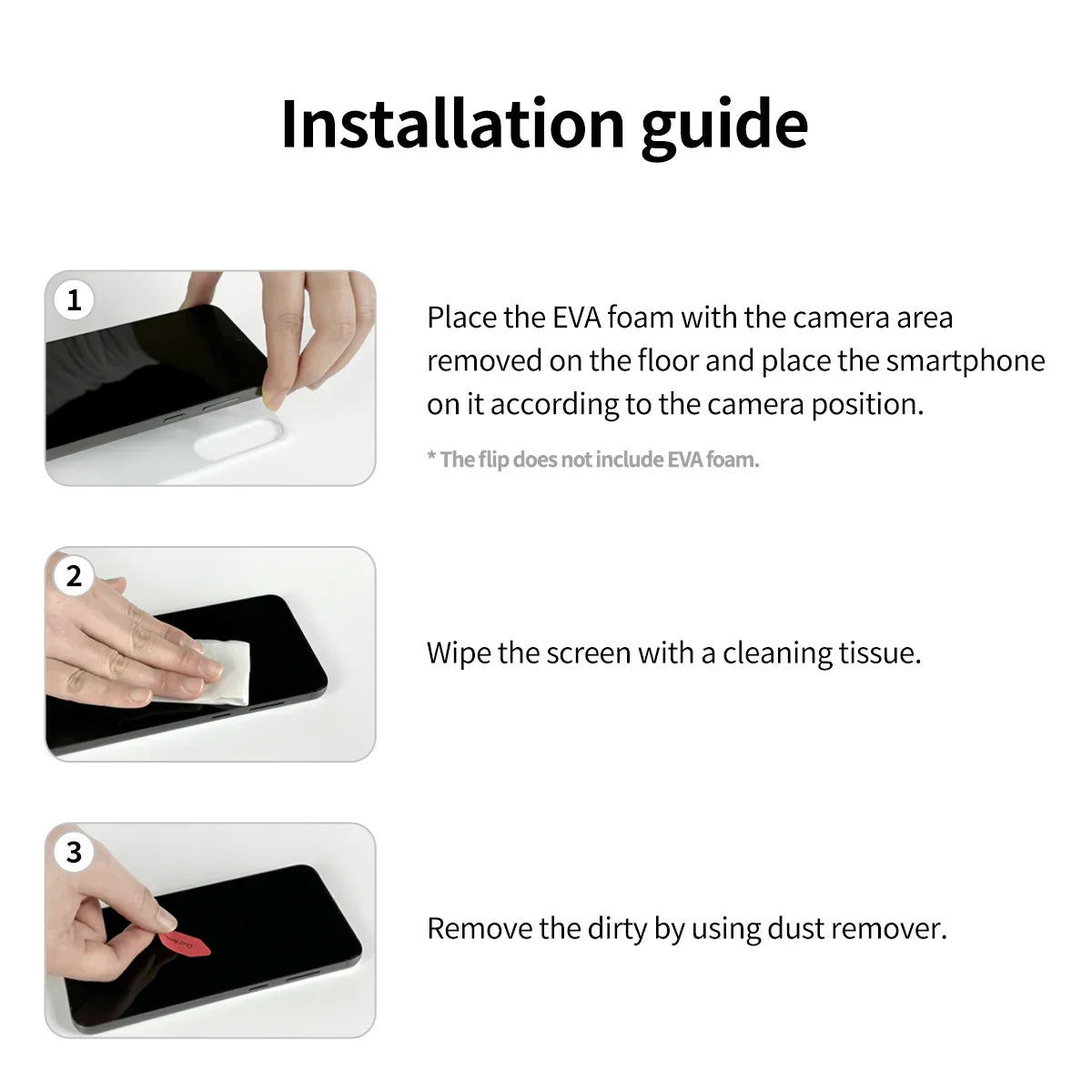 Installation guide

1

Place the EVA foam with the camera area removed on the floor and place the smartphone on it according to the camera position.

* The flip does not include EVA foam.

2

Wipe the screen with a cleaning tissue.

3

Remove the dirty by using dust remover.