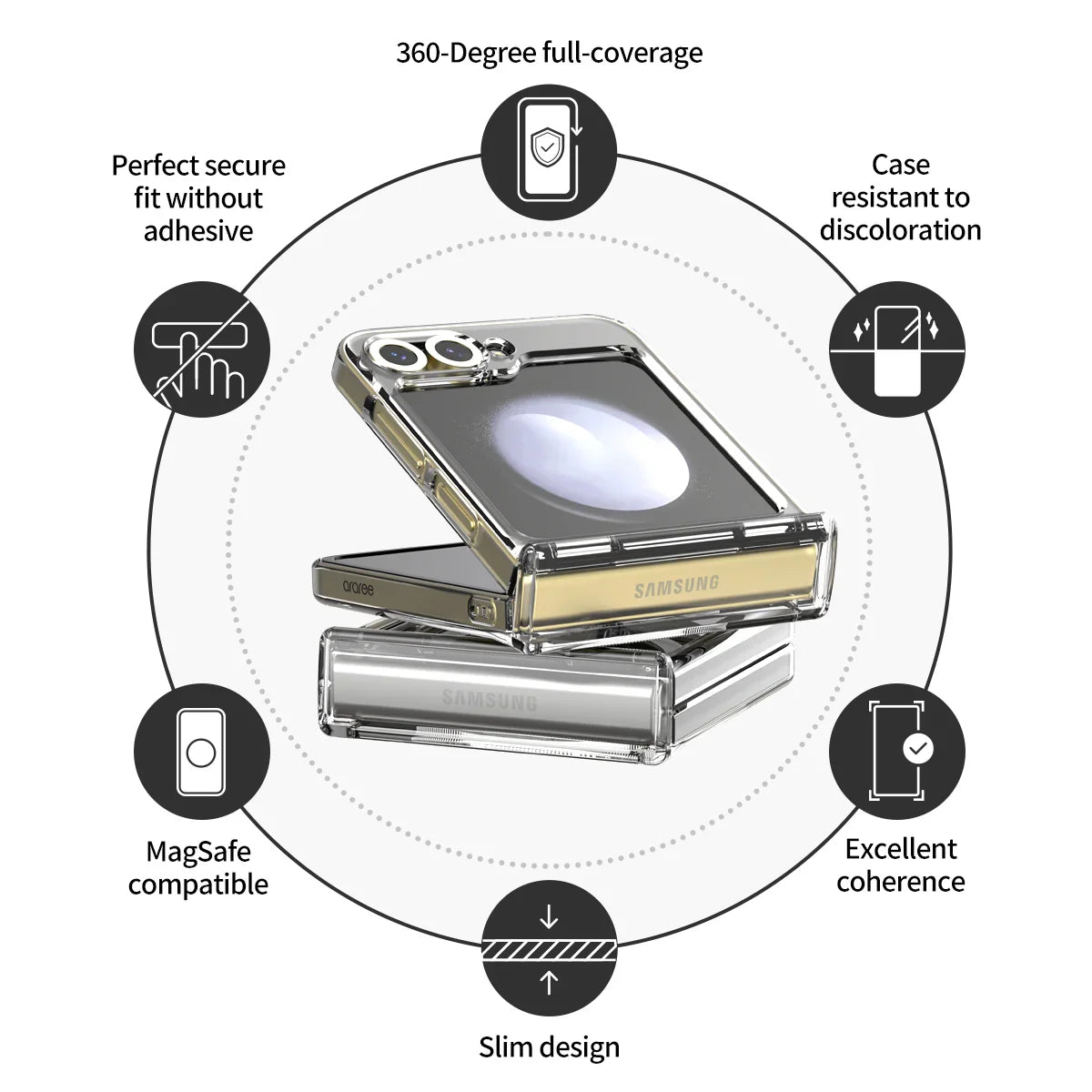 360-Degree full-coverage

Perfect secure fit without adhesive

Case resistant to discoloration

araree

SAMSUNG

SAMSUNG

MagSafe compatible

Excellent coherence

Slim design